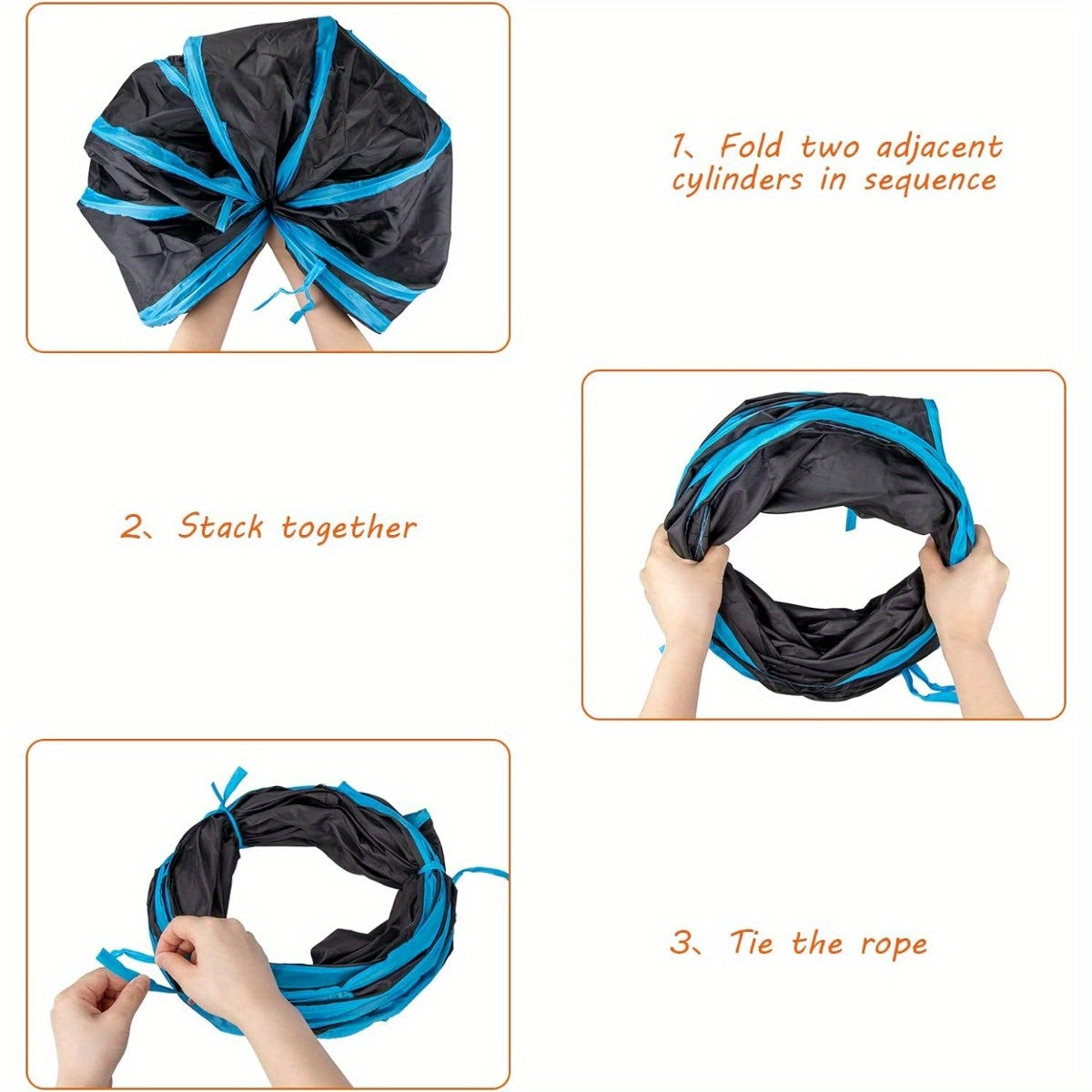 1、Fold two adjacent cylinders in sequence

2、Stack together

3、Tie the rope