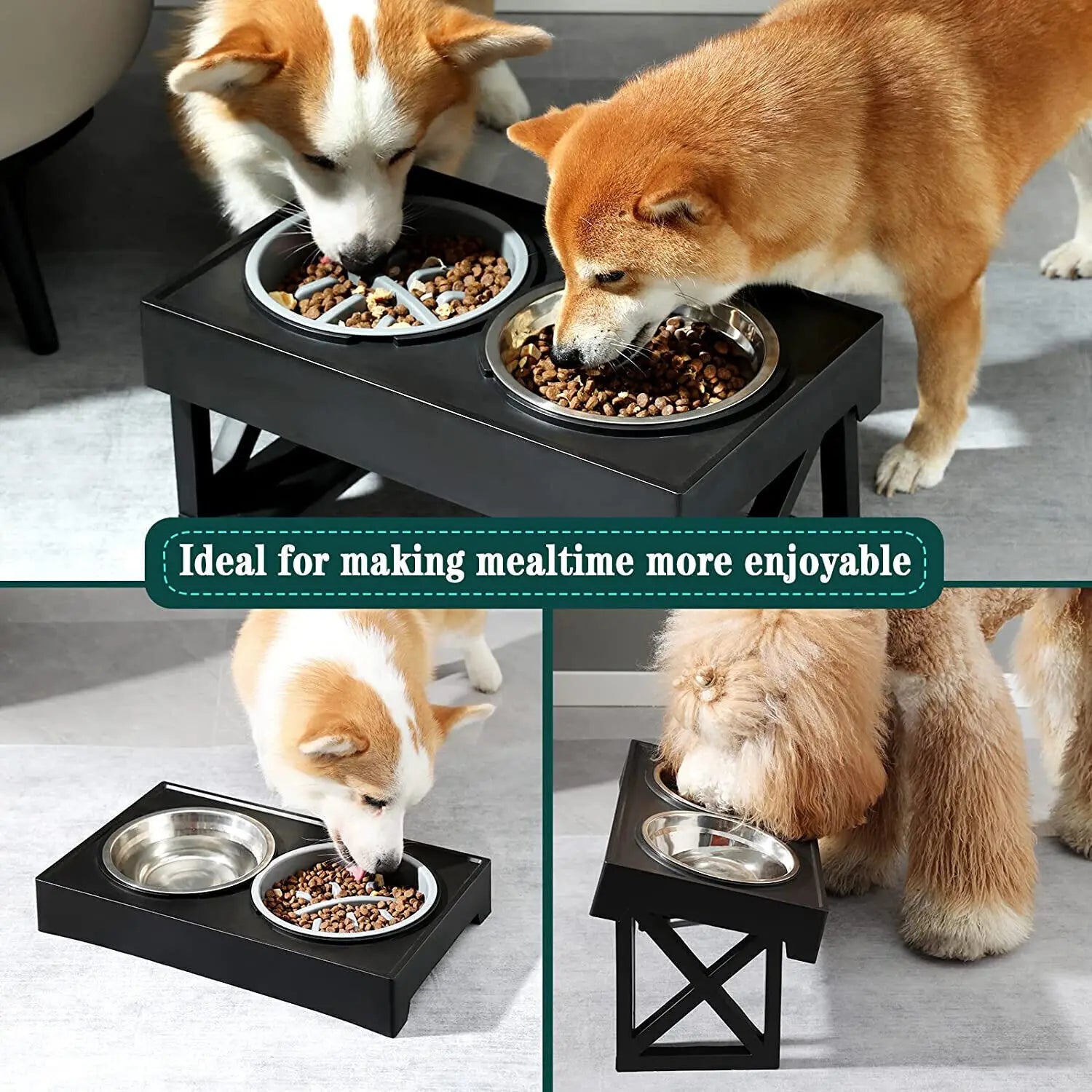 Ideal for making mealtime more enjoyable