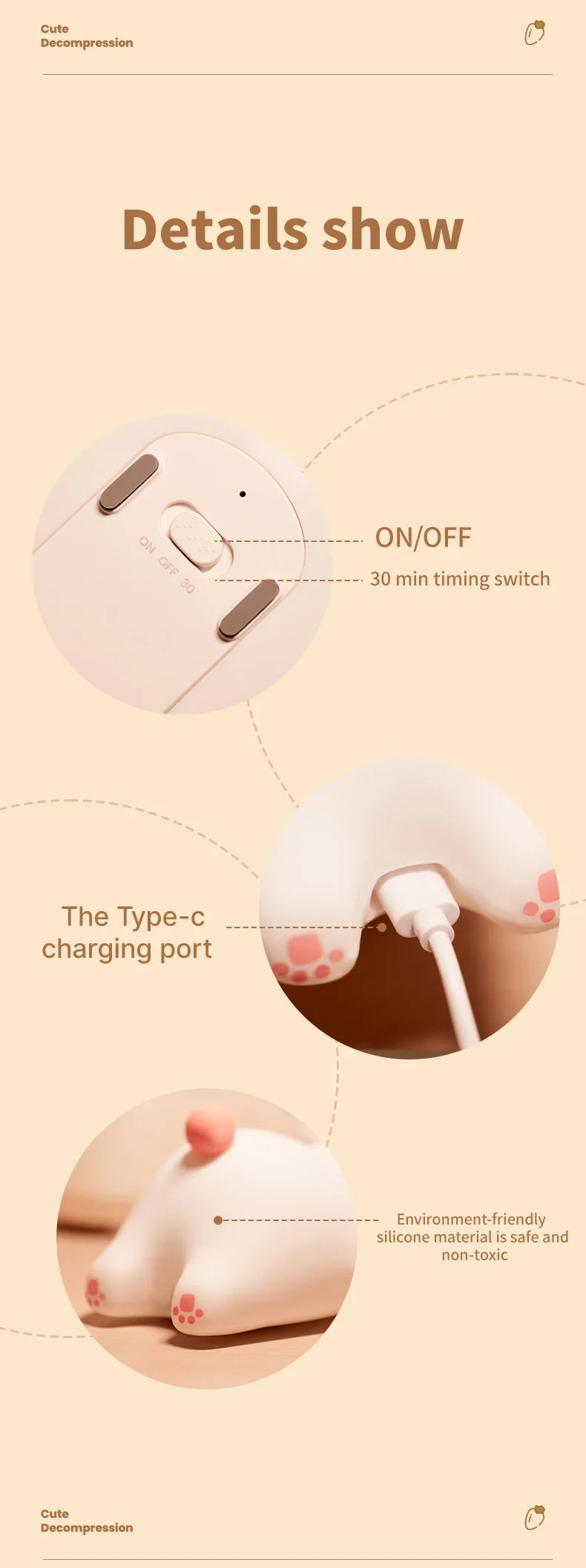 Cute
Decompression

Details show

ON OFF 30

ON/OFF

30 min timing switch

The Type-c charging port

Environment-friendly silicone material is safe and non-toxic

Cute
Decompression