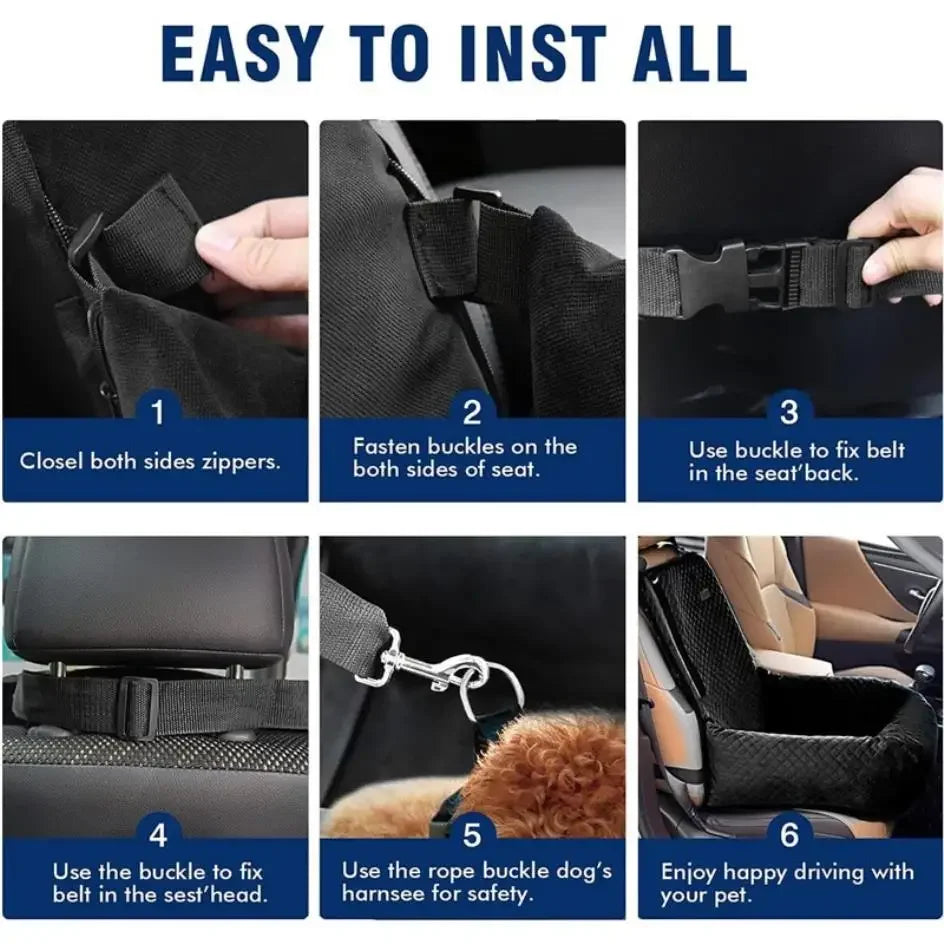 EASY TO INST ALL

1
Closel both sides zippers.

2
Fasten buckles on the both sides of seat.

3
Use buckle to fix belt in the seat'back.

4
Use the buckle to fix belt in the sest'head.

5
Use the rope buckle dog's harnsee for safety.

6
Enjoy happy driving with your pet.