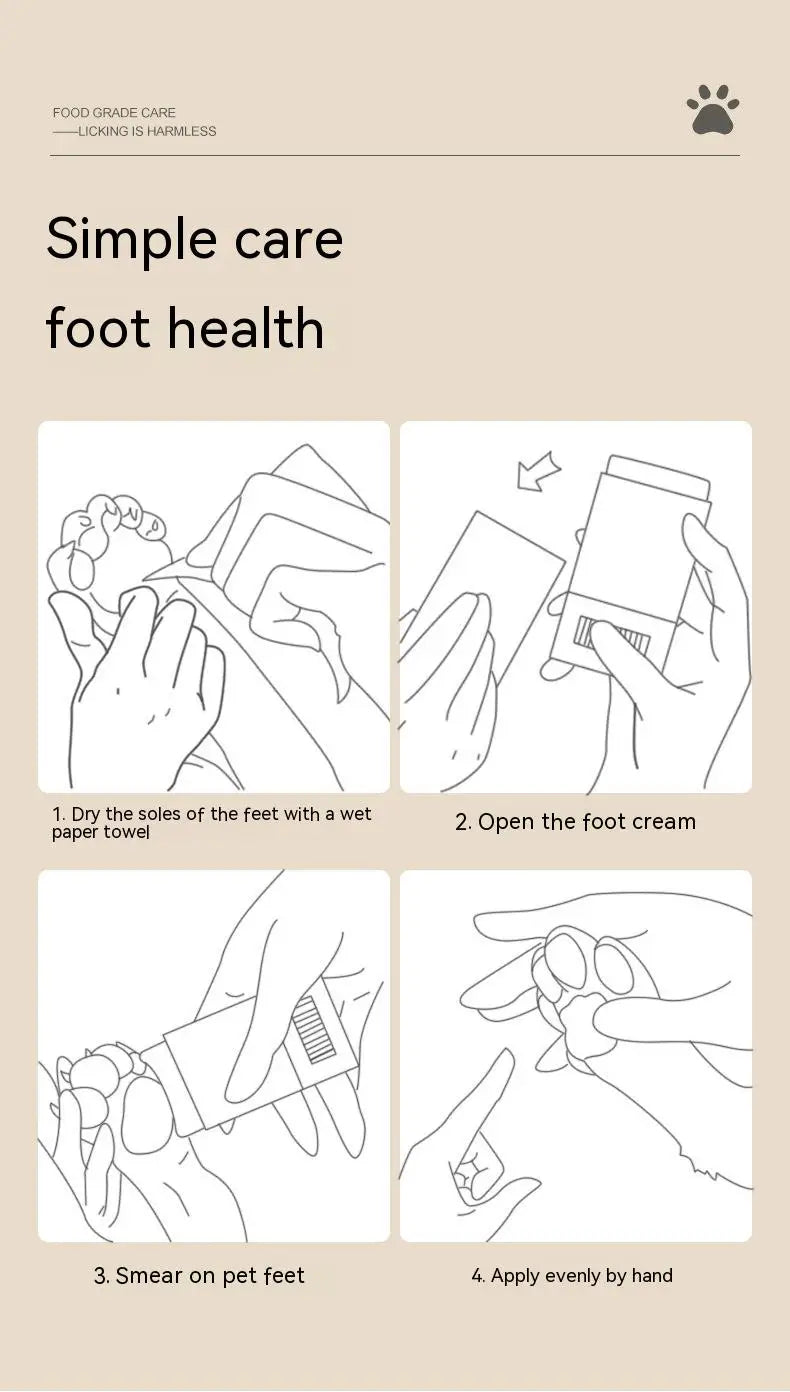 FOOD GRADE CARE
——LICKING IS HARMLESS

Simple care
foot health

1. Dry the soles of the feet with a wet paper towel

2. Open the foot cream

3. Smear on pet feet

4. Apply evenly by hand