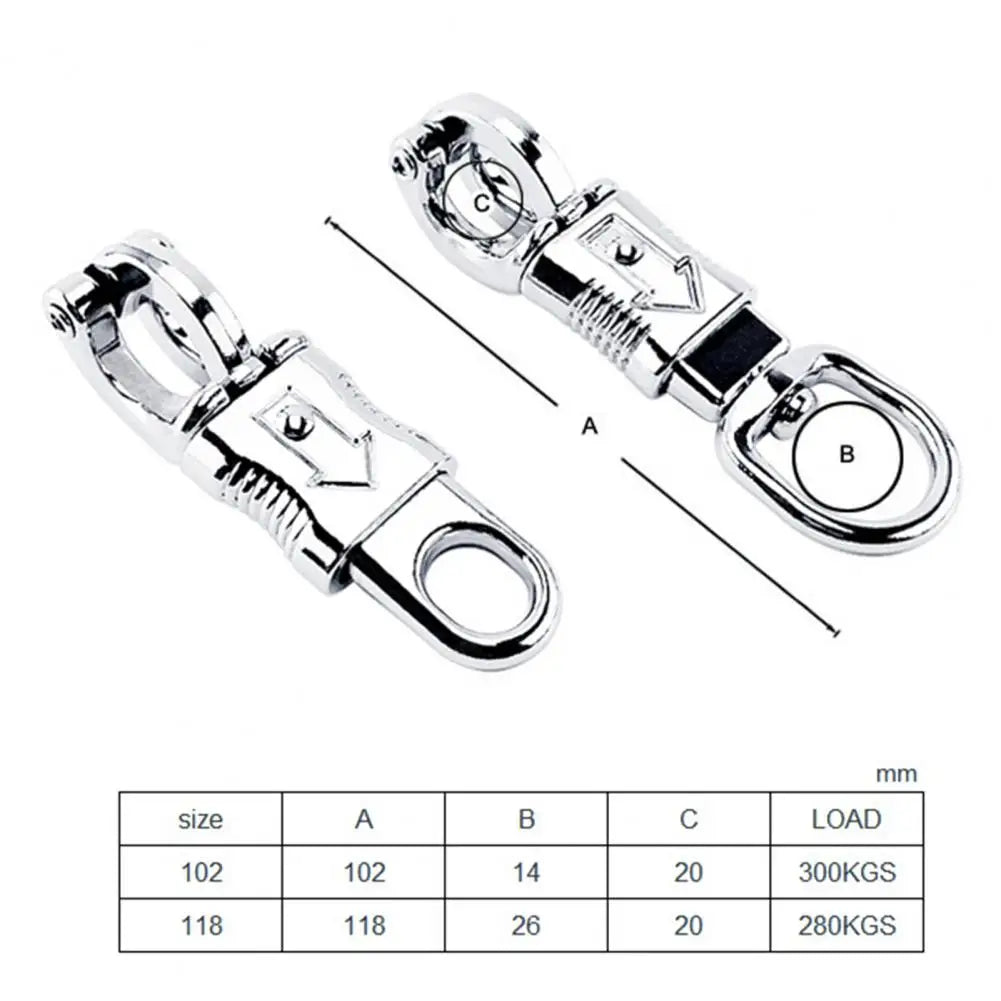 C

A

B

mm

| size | A | B | C | LOAD |
|---|---|---|---|---|
| 102 | 102 | 14 | 20 | 300KGS |
| 118 | 118 | 26 | 20 | 280KGS |